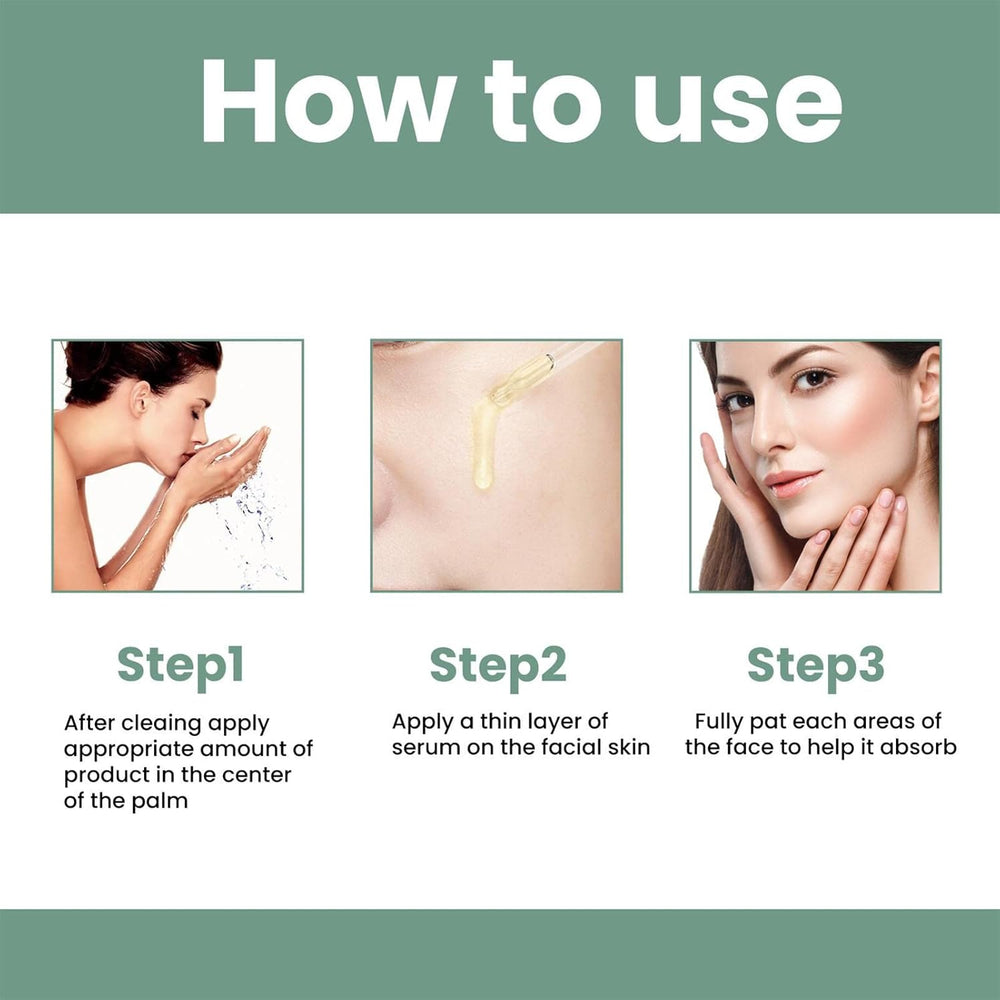 How to use

Step1

After cleaing apply appropriate amount of product in the center of the palm

Step2

Apply a thin layer of serum on the facial skin

Step3

Fully pat each areas of the face to help it absorb